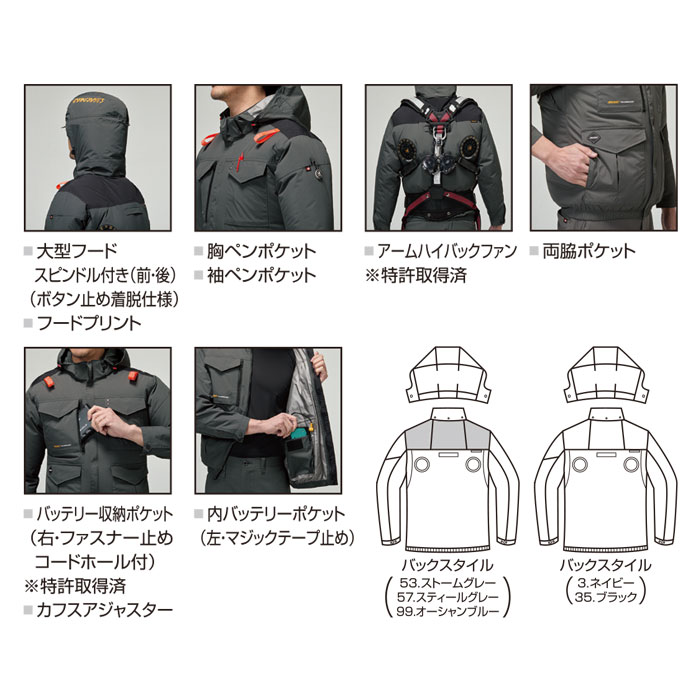 ■ 大型フード
スピンドル付き(前・後)
(ボタン止め着脱仕様)
■ フードプリント

■ 胸ペンポケット
■ 袖ペンポケット

■ アームハイバックファン
※特許取得済

■ 両脇ポケット

■ バッテリー収納ポケット
(右・ファスナー止め
コードホール付)
※特許取得済
■ カフスアジャスター

■ 内バッテリーポケット
(左・マジックテープ止め)

バックスタイル
(53.ストームグレー
57.スティールグレー
99.オーシャンブルー)

バックスタイル
(3.ネイビー
35.ブラック)