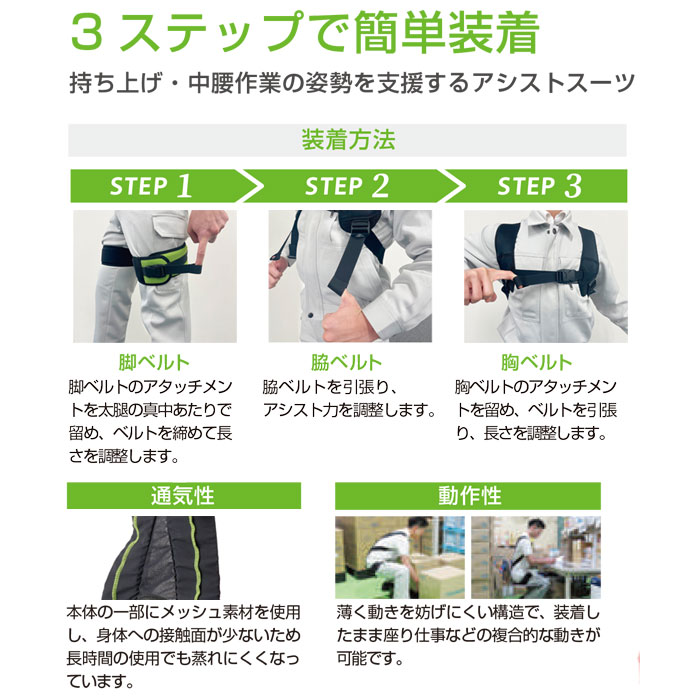 3ステップで簡単装着

持ち上げ・中腰作業の姿勢を支援するアシストスーツ

装着方法

STEP 1

STEP 2

STEP 3

脚ベルト

脚ベルトのアタッチメントを太腿の真中あたりで留め、ベルトを締めて長さを調整します。

脇ベルト

脇ベルトを引張り、アシスト力を調整します。

胸ベルト

胸ベルトのアタッチメントを留め、ベルトを引張り、長さを調整します。

通気性

本体の一部にメッシュ素材を使用し、身体への接触面が少ないため長時間の使用でも蒸れにくくなっています。

動作性

薄く動きを妨げにくい構造で、装着したまま座り仕事などの複合的な動きが可能です。