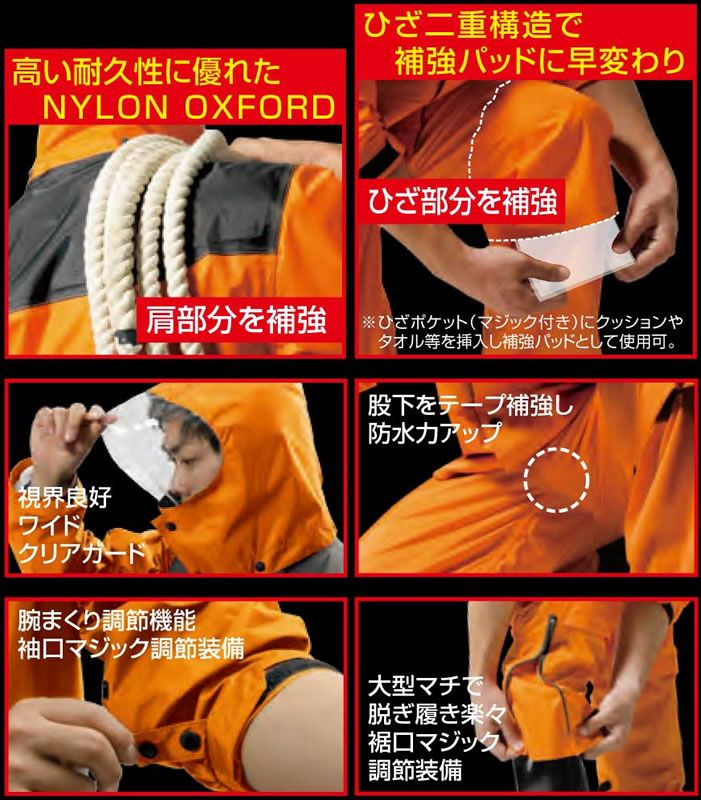 高い耐久性に優れた
NYLON OXFORD

肩部分を補強

ひざ二重構造で
補強パッドに早変わり

ひざ部分を補強

※ひざポケット(マジック付き)にクッションやタオル等を挿入し補強パッドとして使用可。

視界良好
ワイド
クリアガード

股下をテープ補強し
防水力アップ

腕まくり調節機能
袖口マジック調節装備

大型マチで
脱ぎ履き楽々
裾口マジック
調節装備