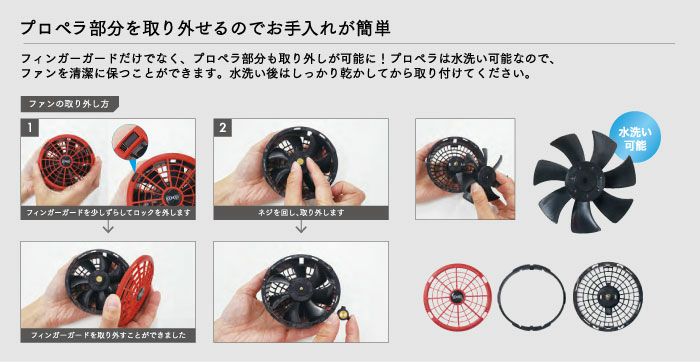 プロペラ部分を取り外せるのでお手入れが簡単

フィンガーガードだけでなく、プロペラ部分も取り外しが可能に！プロペラは水洗い可能なので、ファンを清潔に保つことができます。水洗い後はしっかり乾かしてから取り付けてください。

ファンの取り外し方

1

フィンガーガードを少しずらしてロックを外します

フィンガーガードを取り外すことができました

2

ネジを回し、取り外します

水洗い可能