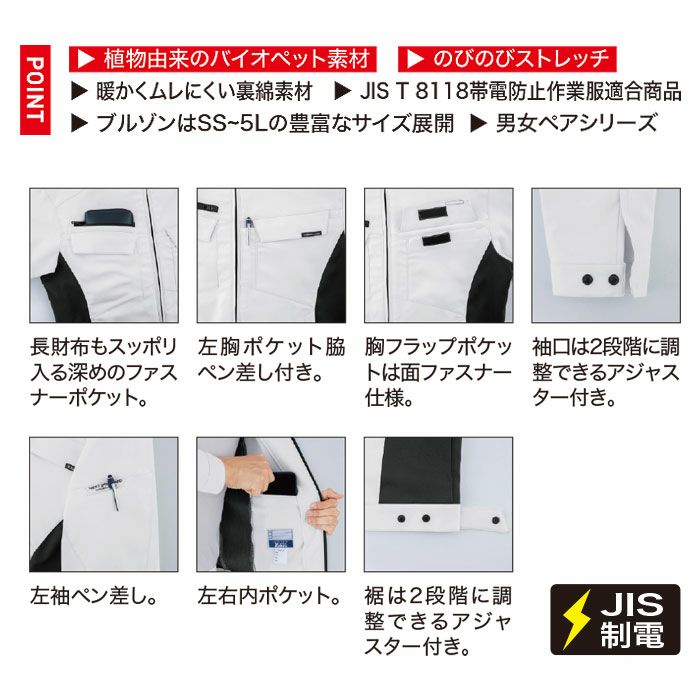 POINT

▶ 植物由来のバイオペット素材　▶ のびのびストレッチ
▶ 暖かくムレにくい裏綿素材　▶ JIS T 8118帯電防止作業服適合商品
▶ ブルゾンはSS~5Lの豊富なサイズ展開　▶ 男女ペアシリーズ

長財布もスッポリ入る深めのファスナーポケット。

左胸ポケット脇ペン差し付き。

胸フラップポケットは面ファスナー仕様。

袖口は2段階に調整できるアジャスター付き。

左袖ペン差し。

左右内ポケット。

裾は2段階に調整できるアジャスター付き。

JIS 制電