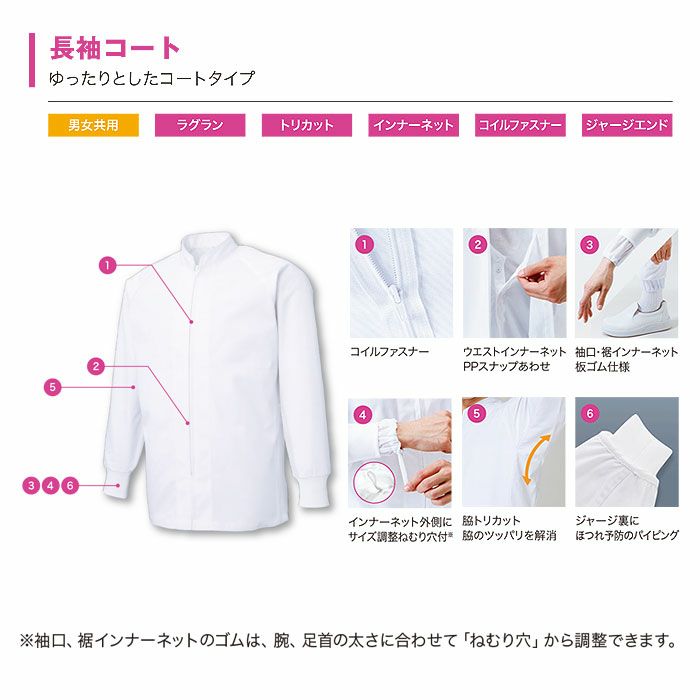 長袖コート
ゆったりとしたコートタイプ

男女共用 ラグラン トリカット インナーネット コイルファスナー ジャージエンド

1
2
5
3 4 6

1
コイルファスナー

2
ウエストインナーネット
PPスナップあわせ

3
袖口・裾インナーネット
板ゴム仕様

4
インナーネット外側に
サイズ調整ねむり穴付※

5
脇トリカット
脇のツッパリを解消

6
ジャージ裏に
ほつれ予防のパイピング

※袖口、裾インナーネットのゴムは、腕、足首の太さに合わせて「ねむり穴」から調整できます。