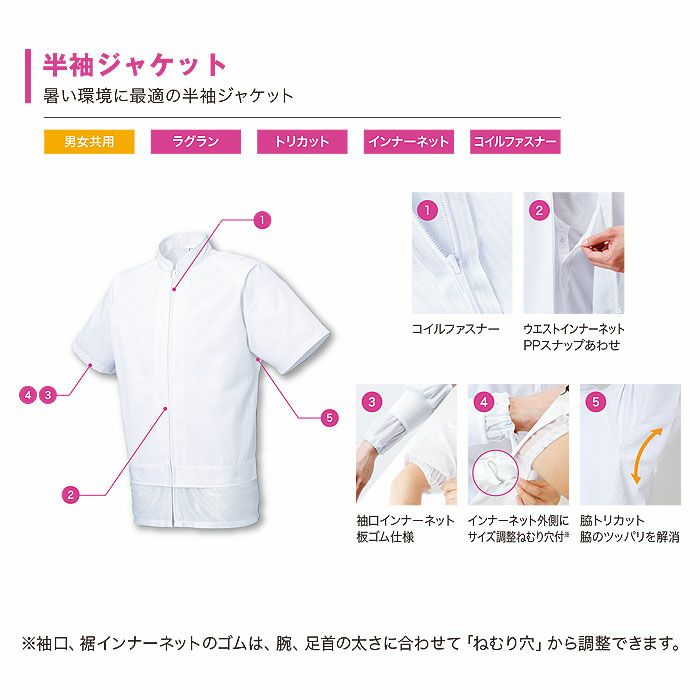 半袖ジャケット
暑い環境に最適の半袖ジャケット

男女共用 ラグラン トリカット インナーネット コイルファスナー

1
4 3
5
2

1
コイルファスナー

2
ウエストインナーネット
PPスナップあわせ

3
袖口インナーネット
板ゴム仕様

4
インナーネット外側に
サイズ調整ねむり穴付※

5
脇トリカット
脇のツッパリを解消

※袖口、裾インナーネットのゴムは、腕、足首の太さに合わせて「ねむり穴」から調整できます。