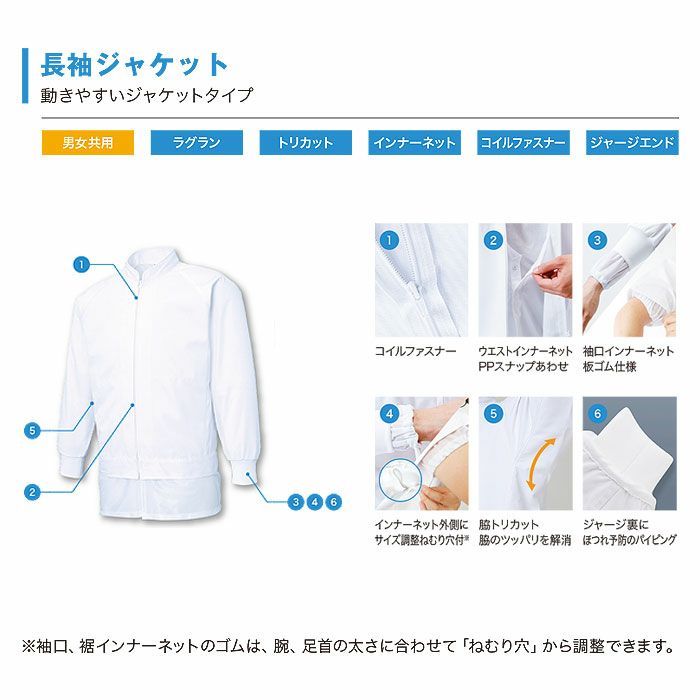 長袖ジャケット
動きやすいジャケットタイプ

男女共用
ラグラン
トリカット
インナーネット
コイルファスナー
ジャージエンド

1
5
2
3 4 6

1
コイルファスナー

2
ウエストインナーネット
PPスナップあわせ

3
袖口インナーネット
板ゴム仕様

4
インナーネット外側に
サイズ調整ねむり穴付※

5
脇トリカット
脇のツッパリを解消

6
ジャージ裏に
ほつれ予防のパイピング

※袖口、裾インナーネットのゴムは、腕、足首の太さに合わせて「ねむり穴」から調整できます。