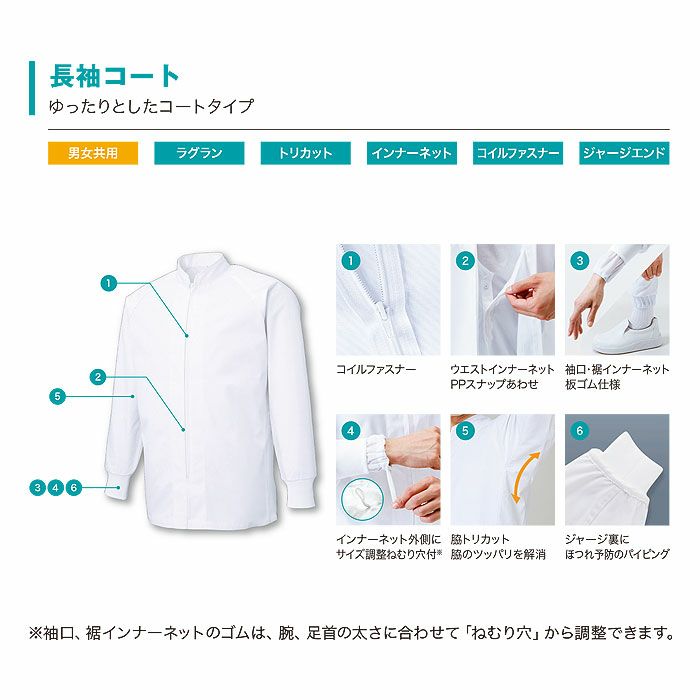 長袖コート

ゆったりとしたコートタイプ

男女共用 ラグラン トリカット インナーネット コイルファスナー ジャージエンド

1

2

5

3 4 6

1
コイルファスナー

2
ウエストインナーネット
PPスナップあわせ

3
袖口・裾インナーネット
板ゴム仕様

4
インナーネット外側に
サイズ調整ねむり穴付※

5
脇トリカット
脇のツッパリを解消

6
ジャージ裏に
ほつれ予防のパイピング

※袖口、裾インナーネットのゴムは、腕、足首の太さに合わせて「ねむり穴」から調整できます。