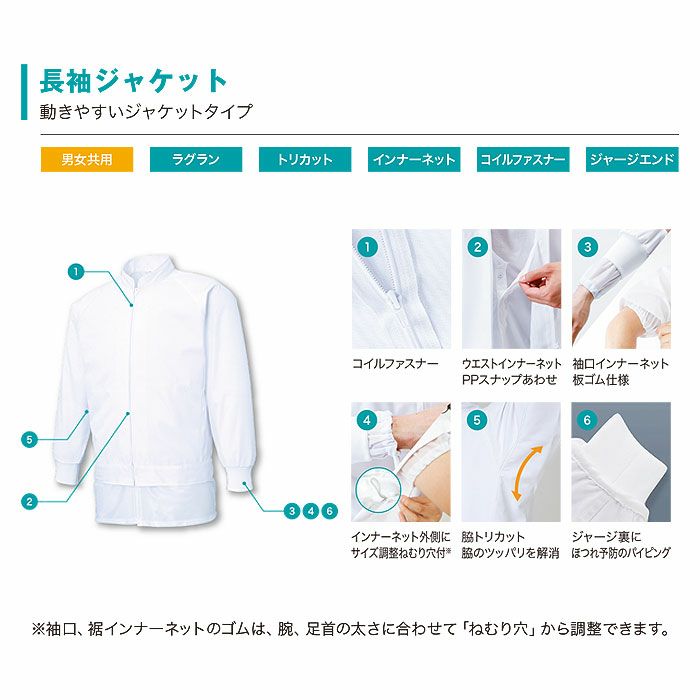 長袖ジャケット
動きやすいジャケットタイプ

男女共用 ラグラン トリカット インナーネット コイルファスナー ジャージエンド

1
5
2
3 4 6

1
コイルファスナー

2
ウエストインナーネット
PPスナップあわせ

3
袖口インナーネット
板ゴム仕様

4
インナーネット外側に
サイズ調整ねむり穴付※

5
脇トリカット
脇のツッパリを解消

6
ジャージ裏に
ほつれ予防のパイピング

※袖口、裾インナーネットのゴムは、腕、足首の太さに合わせて「ねむり穴」から調整できます。