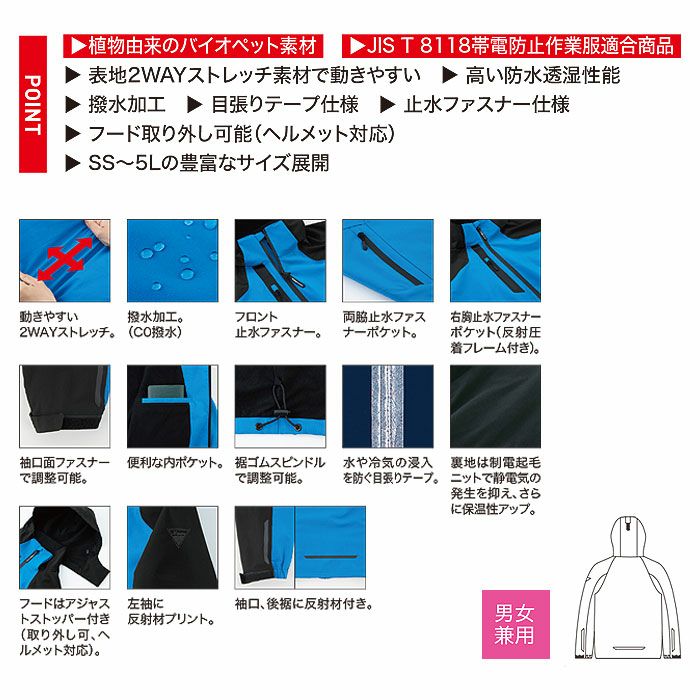 POINT

▶植物由来のバイオペット素材　▶JIS T 8118帯電防止作業服適合商品
▶ 表地2WAYストレッチ素材で動きやすい　▶ 高い防水透湿性能
▶ 撥水加工　▶ 目張りテープ仕様　▶ 止水ファスナー仕様
▶ フード取り外し可能（ヘルメット対応）
▶ SS〜5Lの豊富なサイズ展開

動きやすい2WAYストレッチ。

撥水加工。（C0撥水）

フロント止水ファスナー。

両脇止水ファスナーポケット。

右胸止水ファスナーポケット（反射圧着フレーム付き）。

袖口面ファスナーで調整可能。

便利な内ポケット。

裾ゴムスピンドルで調整可能。

水や冷気の浸入を防ぐ目張りテープ。

裏地は制電起毛ニットで静電気の発生を抑え、さらに保温性アップ。

フードはアジャストストッパー付き（取り外し可、ヘルメット対応）。

左袖に反射材プリント。

袖口、後裾に反射材付き。

男女兼用