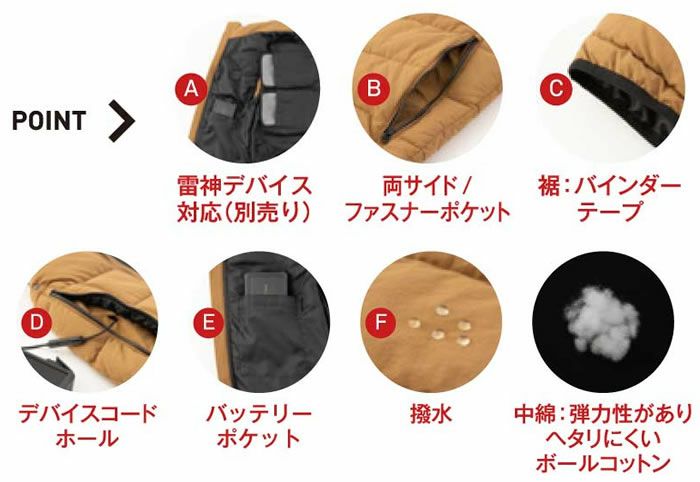 POINT

A
雷神デバイス対応(別売り)

B
両サイド/ファスナーポケット

C
裾:バインダーテープ

D
デバイスコードホール

E
バッテリーポケット

F
撥水

中綿:弾力性がありヘタリにくいボールコットン