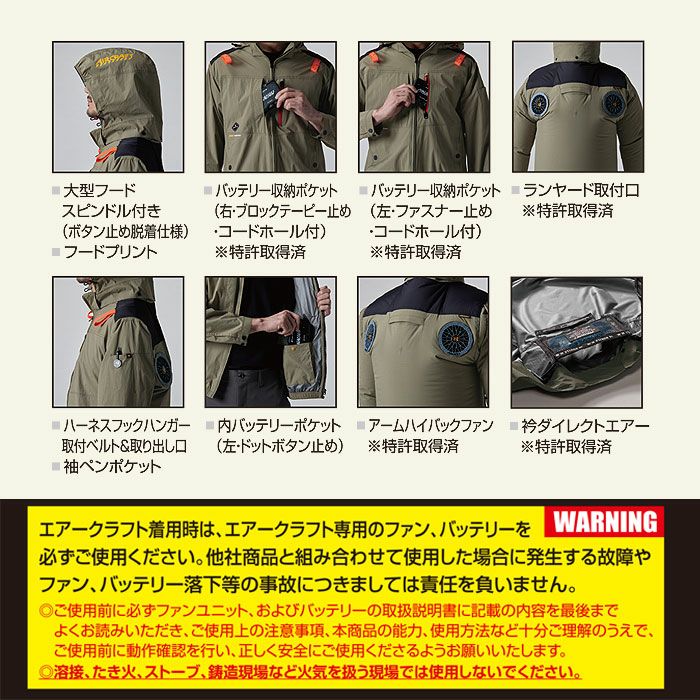 ■ 大型フード
スピンドル付き
（ボタン止め脱着仕様）
■ フードプリント

■ バッテリー収納ポケット
（右・ブロックテーピー止め
・コードホール付）
※特許取得済

■ バッテリー収納ポケット
（左・ファスナー止め
・コードホール付）
※特許取得済

■ ランヤード取付口
※特許取得済

■ ハーネスフックハンガー
取付ベルト&取り出し口
■ 袖ペンポケット

■ 内バッテリーポケット
（左・ドットボタン止め）

■ アームハイバックファン
※特許取得済

■ 衿ダイレクトエアー
※特許取得済

WARNING

エアークラフト着用時は、エアークラフト専用のファン、バッテリーを必ずご使用ください。他社商品と組み合わせて使用した場合に発生する故障やファン、バッテリー落下等の事故につきましては責任を負いません。

◎ご使用前に必ずファンユニット、およびバッテリーの取扱説明書に記載の内容を最後までよくお読みいただき、ご使用上の注意事項、本商品の能力、使用方法など十分ご理解のうえで、ご使用前に動作確認を行い、正しく安全にご使用くださるようお願いいたします。

◎溶接、たき火、ストーブ、鋳造現場など火気を扱う現場では使用しないでください。