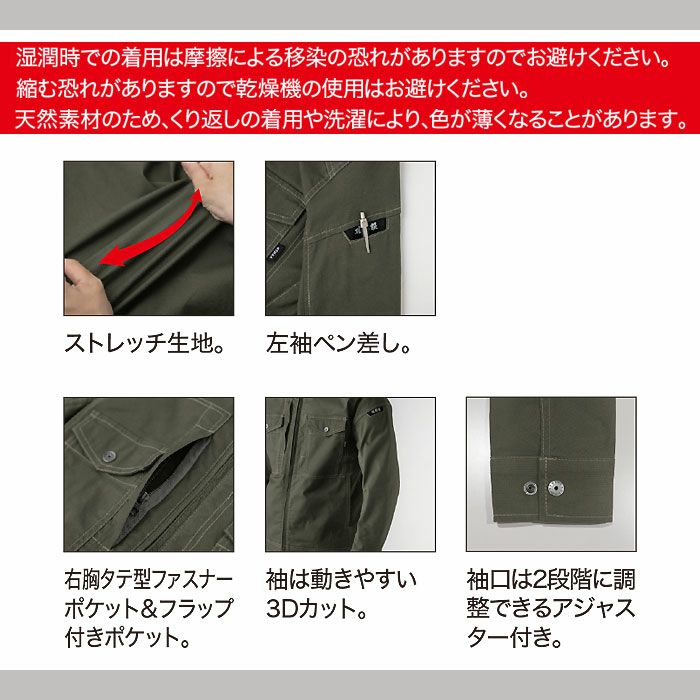 湿潤時での着用は摩擦による移染の恐れがありますのでお避けください。
縮む恐れがありますので乾燥機の使用はお避けください。
天然素材のため、くり返しの着用や洗濯により、色が薄くなることがあります。

ストレッチ生地。

左袖ペン差し。

右胸タテ型ファスナーポケット＆フラップ付きポケット。

袖は動きやすい3Dカット。

袖口は2段階に調整できるアジャスター付き。