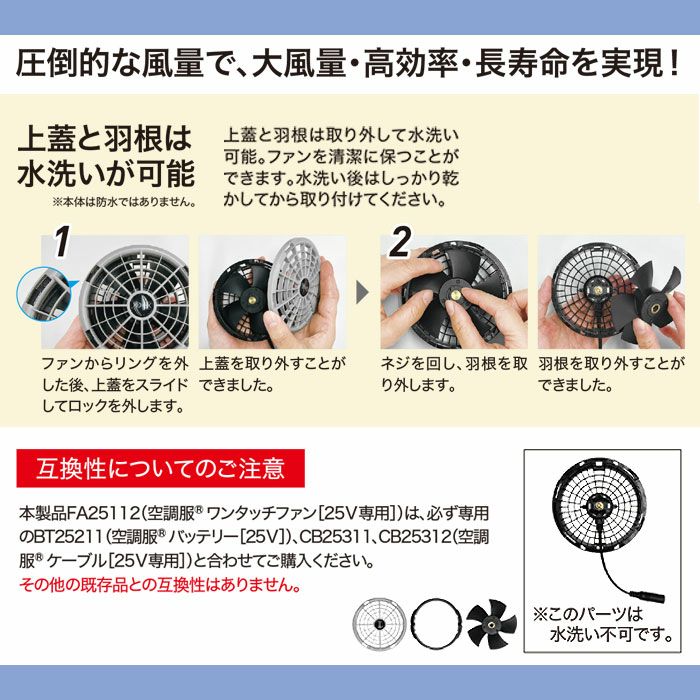 圧倒的な風量で、大風量・高効率・長寿命を実現！

上蓋と羽根は水洗いが可能
※本体は防水ではありません。

上蓋と羽根は取り外して水洗い可能。ファンを清潔に保つことができます。水洗い後はしっかり乾かしてから取り付けてください。

1

ファンからリングを外した後、上蓋をスライドしてロックを外します。

上蓋を取り外すことができました。

2

ネジを回し、羽根を取り外します。

羽根を取り外すことができました。

互換性についてのご注意

本製品FA25112（空調服® ワンタッチファン［25V専用］）は、必ず専用のBT25211（空調服® バッテリー［25V］）、CB25311、CB25312（空調服® ケーブル［25V専用］）と合わせてご購入ください。
その他の既存品との互換性はありません。

※このパーツは水洗い不可です。