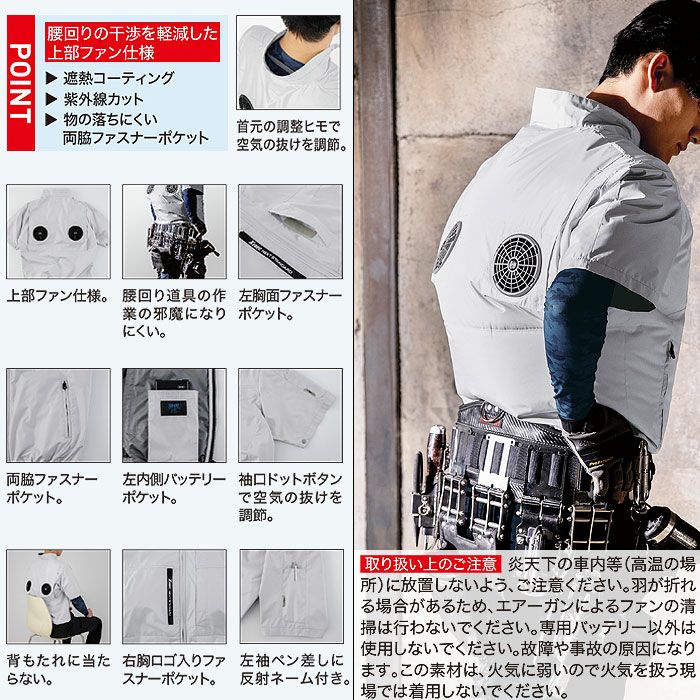 POINT

腰回りの干渉を軽減した上部ファン仕様

▶ 遮熱コーティング
▶ 紫外線カット
▶ 物の落ちにくい両脇ファスナーポケット

首元の調整ヒモで空気の抜けを調節。

上部ファン仕様。

腰回り道具の作業の邪魔になりにくい。

左胸面ファスナーポケット。

両脇ファスナーポケット。

左内側バッテリーポケット。

袖口ドットボタンで空気の抜けを調節。

背もたれに当たらない。

右胸ロゴ入りファスナーポケット。

左袖ペン差しに反射ネーム付き。

取り扱い上のご注意 炎天下の車内等(高温の場所)に放置しないよう、ご注意ください。羽が折れる場合があるため、エアーガンによるファンの清掃は行わないでください。専用バッテリー以外は使用しないでください。故障や事故の原因になります。この素材は、火気に弱いので火気を扱う現場では着用しないでください。